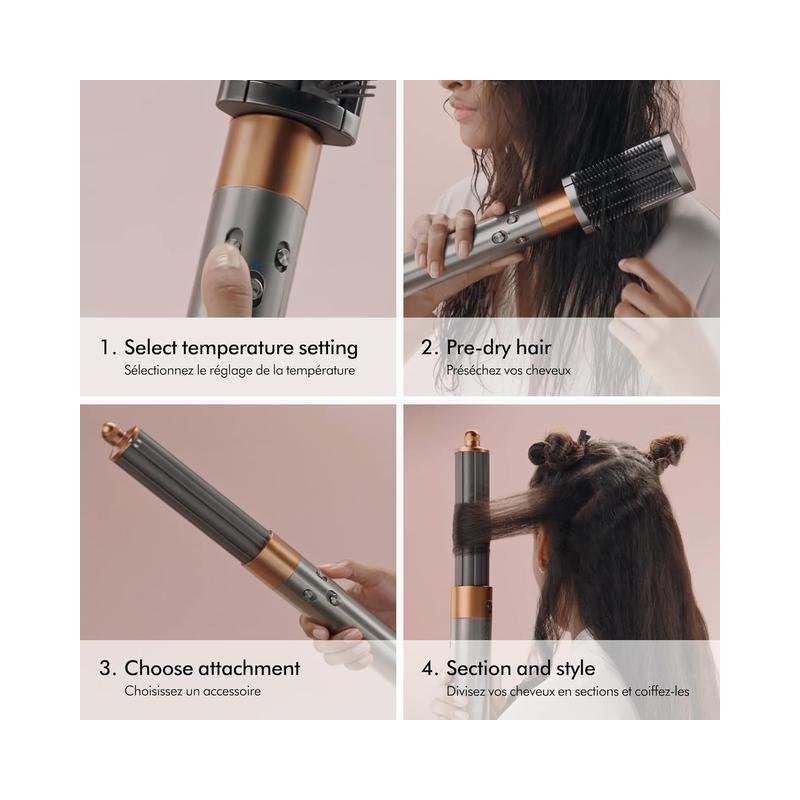 1. Select temperature setting
Sélectionnez le réglage de la température

2. Pre-dry hair
Préséchez vos cheveux

3. Choose attachment
Choisissez un accessoire

4. Section and style
Divisez vos cheveux en sections et coiffez-les