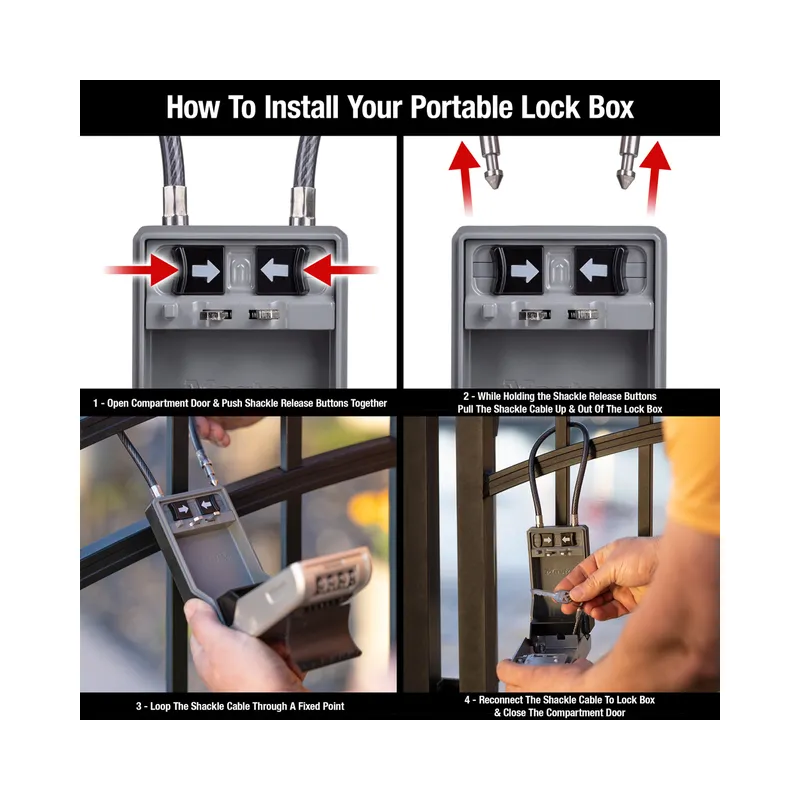 How To Install Your Portable Lock Box

1 - Open Compartment Door & Push Shackle Release Buttons Together

2 - While Holding the Shackle Release Buttons Pull The Shackle Cable Up & Out Of The Lock Box

3 - Loop The Shackle Cable Through A Fixed Point

4 - Reconnect The Shackle Cable To Lock Box & Close The Compartment Door