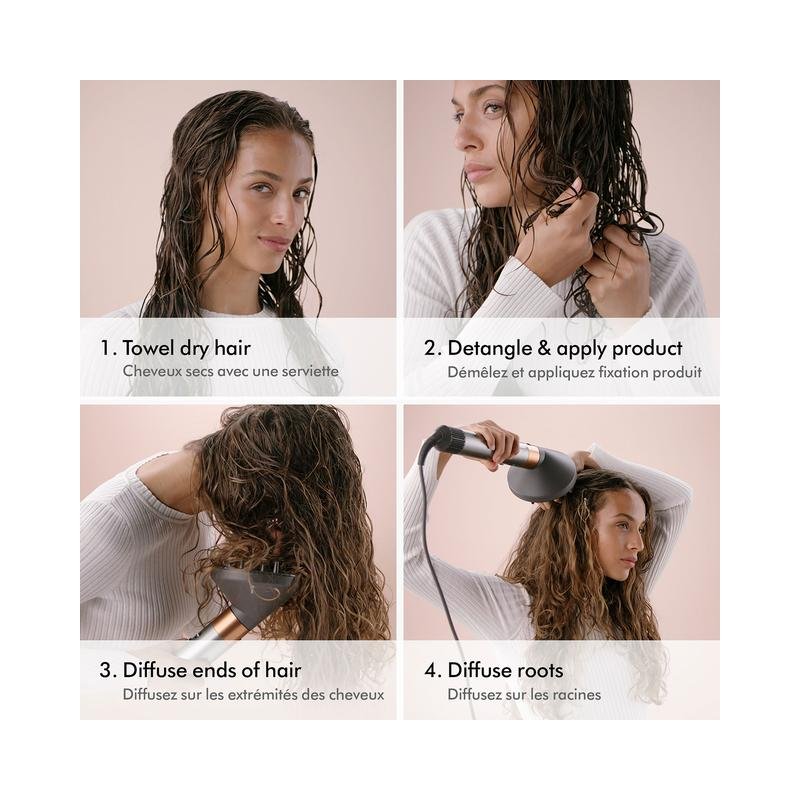 1. Towel dry hair
Cheveux secs avec une serviette

2. Detangle & apply product
Démêlez et appliquez fixation produit

3. Diffuse ends of hair
Diffusez sur les extrémités des cheveux

4. Diffuse roots
Diffusez sur les racines