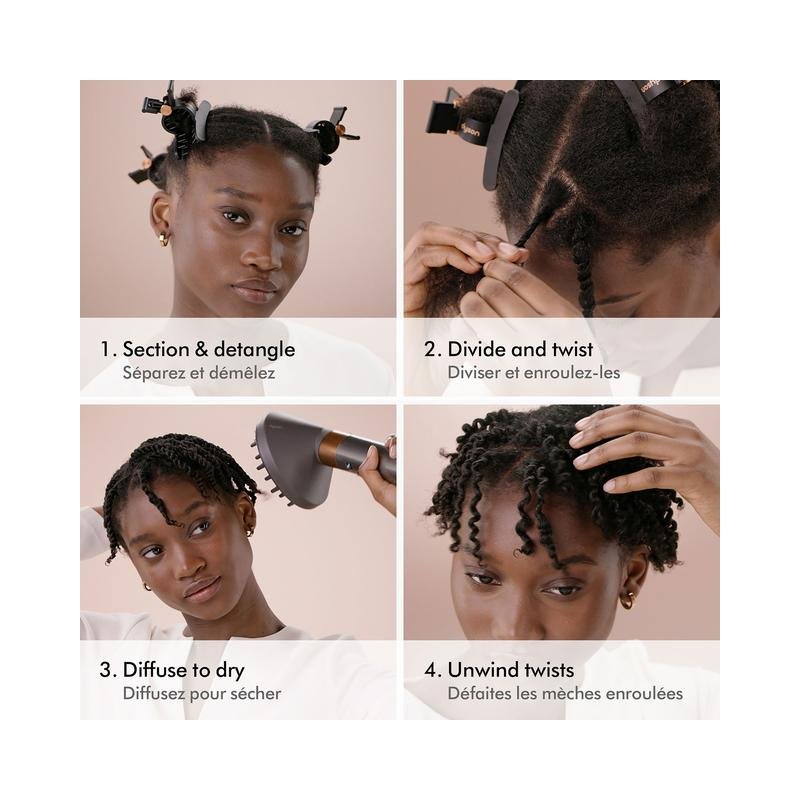 1. Section & detangle
Séparez et démêlez

2. Divide and twist
Diviser et enroulez-les

3. Diffuse to dry
Diffusez pour sécher

4. Unwind twists
Défaites les mèches enroulées